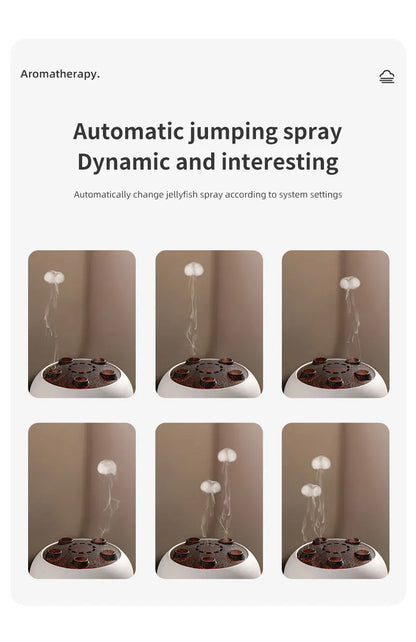 Aromatherapy.

Automatic jumping spray
Dynamic and interesting

Automatically change jellyfish spray according to system settings